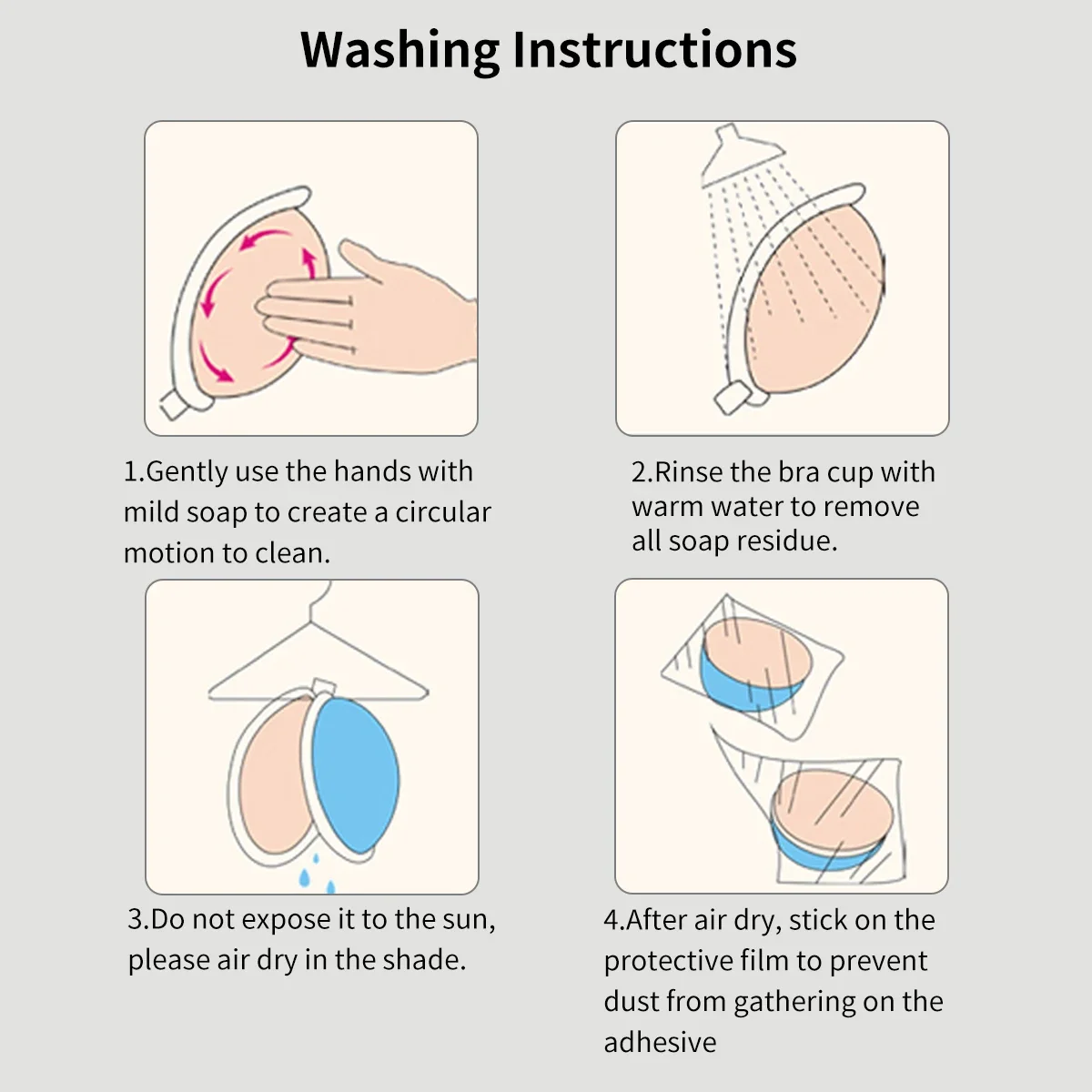 Washing Instructions

1.Gently use the hands with mild soap to create a circular motion to clean.

2.Rinse the bra cup with warm water to remove all soap residue.

3.Do not expose it to the sun, please air dry in the shade.

4.After air dry, stick on the protective film to prevent dust from gathering on the adhesive